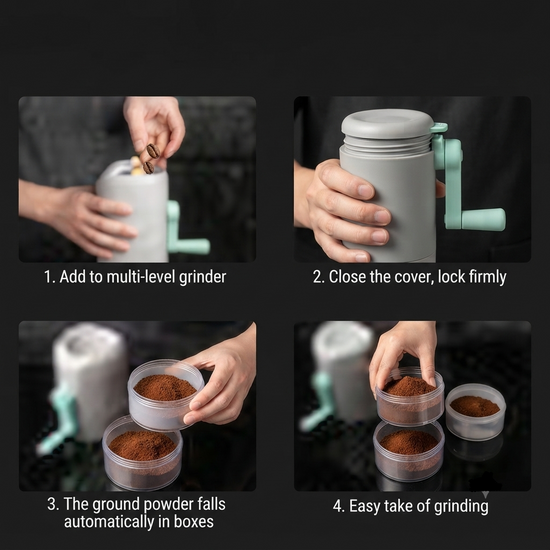 1. Add to multi-level grinder

2. Close the cover, lock firmly

3. The ground powder falls automatically in boxes

4. Easy take of grinding